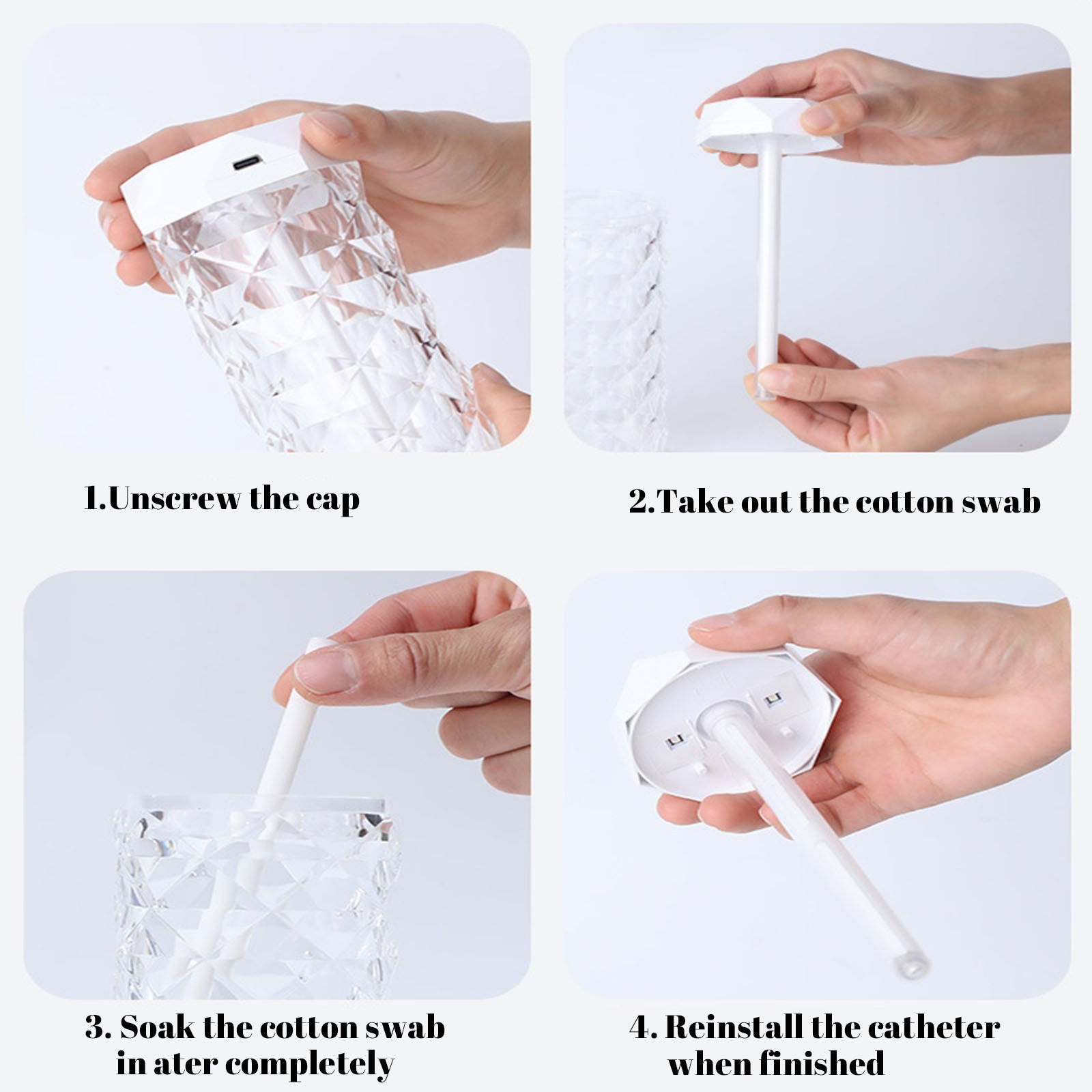 1.Unscrew the cap

2.Take out the cotton swab

3. Soak the cotton swab in ater completely

4. Reinstall the catheter when finished